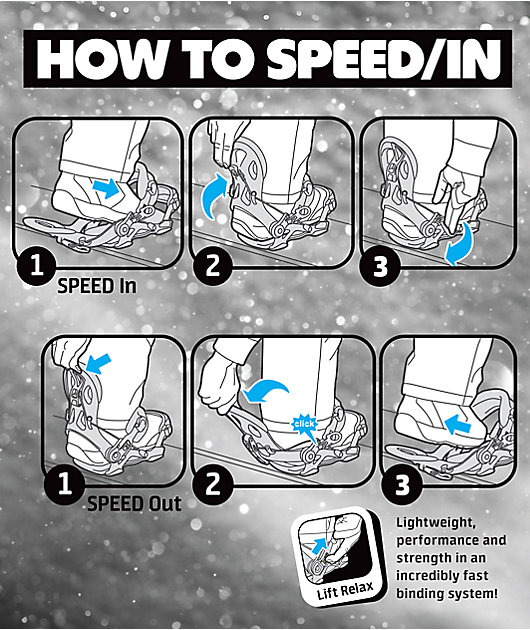 HOW TO SPEED/IN

1
SPEED In

2

3

1
SPEED Out

2
click

3

Lift Relax

Lightweight, performance and strength in an incredibly fast binding system!